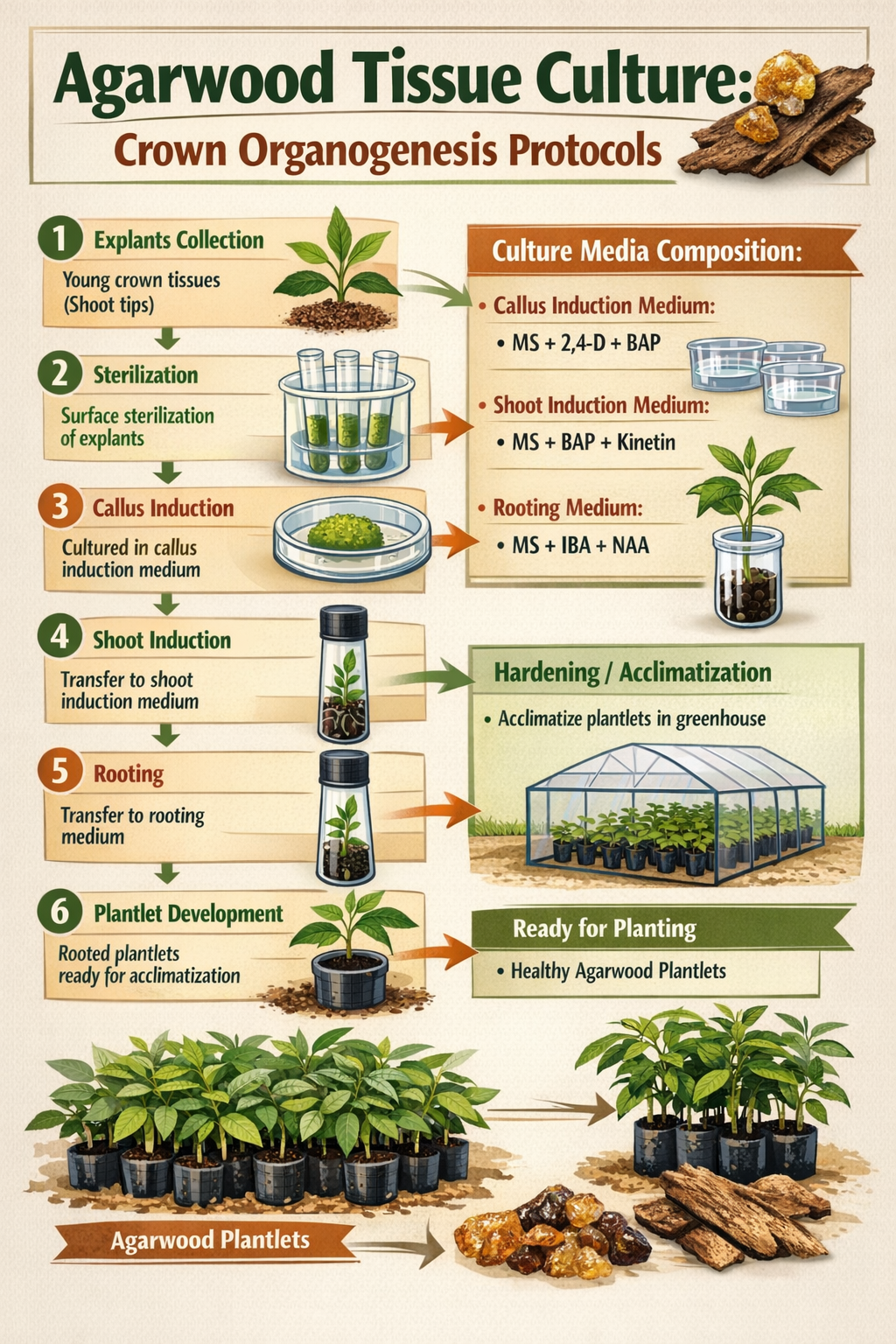 Agarwood Tissue Culture:
Crown Organogenesis Protocols

1 Explants Collection
Young crown tissues (Shoot tips)

2 Sterilization
Surface sterilization of explants

3 Callus Induction
Cultured in callus induction medium

4 Shoot Induction
Transfer to shoot induction medium

5 Rooting
Transfer to rooting medium

6 Plantlet Development
Rooted plantlets ready for acclimatization

Culture Media Composition:
• Callus Induction Medium:
• MS + 2,4-D + BAP
• Shoot Induction Medium:
• MS + BAP + Kinetin
• Rooting Medium:
• MS + IBA + NAA

Hardening / Acclimatization
• Acclimatize plantlets in greenhouse

Ready for Planting
• Healthy Agarwood Plantlets

Agarwood Plantlets